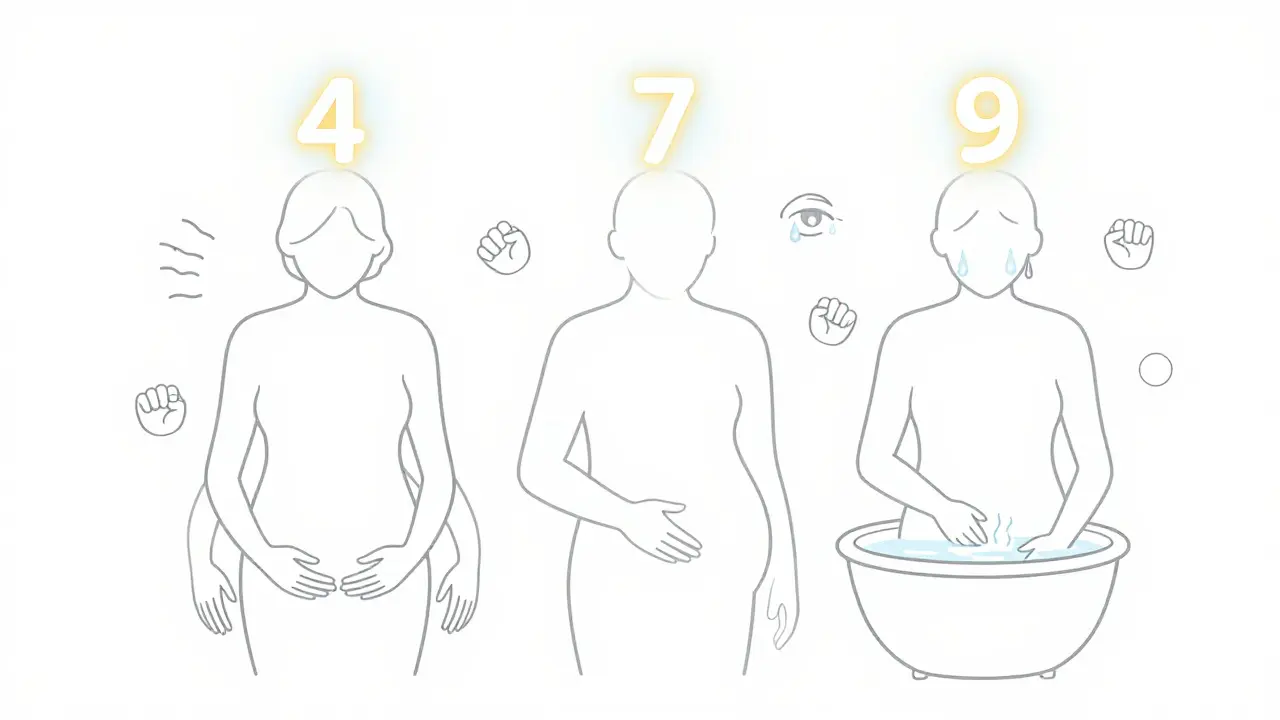 4
7
9